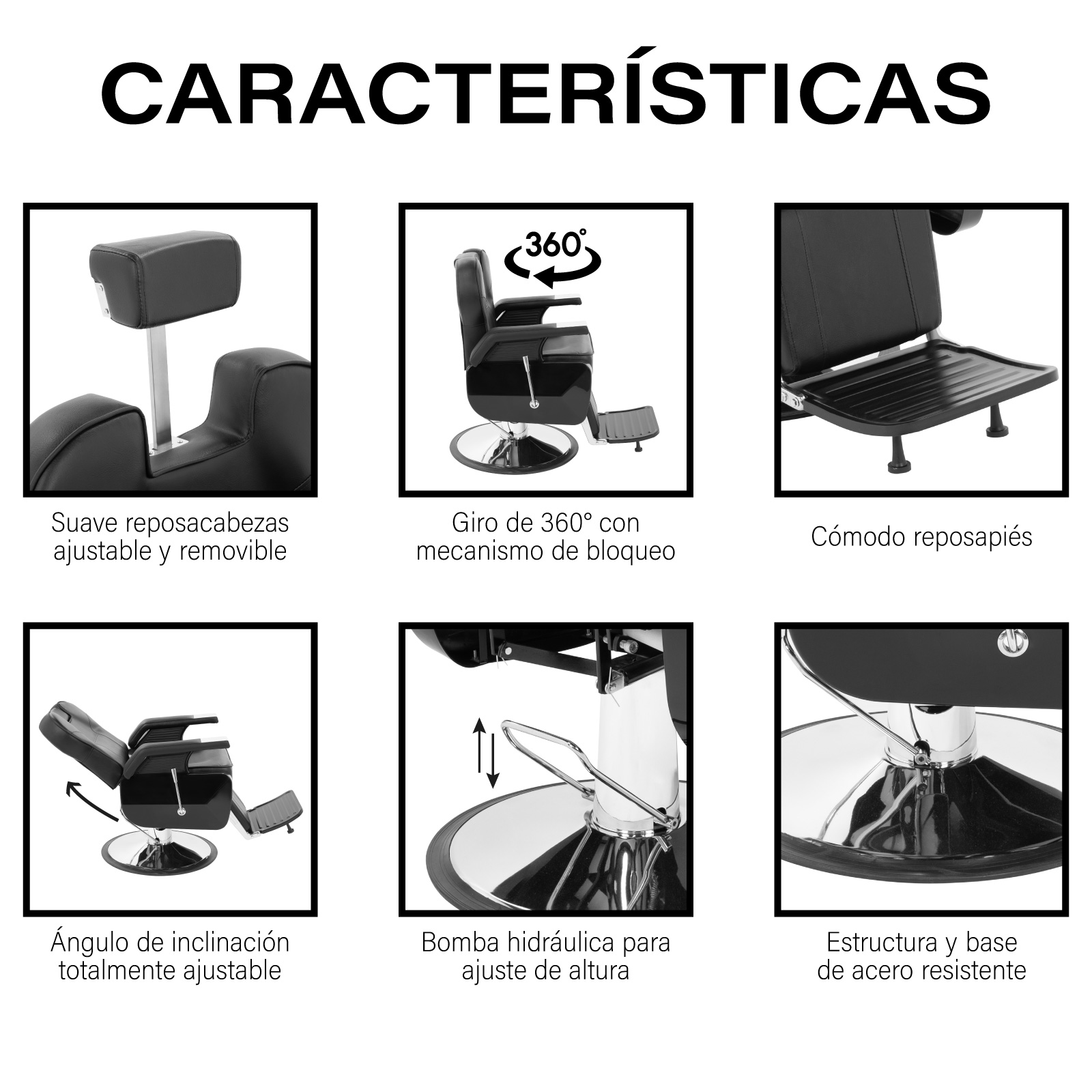 CARACTERÍSTICAS

Suave reposacabezas ajustable y removible

360°

Giro de 360° con mecanismo de bloqueo

Cómodo reposapiés

Ángulo de inclinación totalmente ajustable

Bomba hidráulica para ajuste de altura

Estructura y base de acero resistente