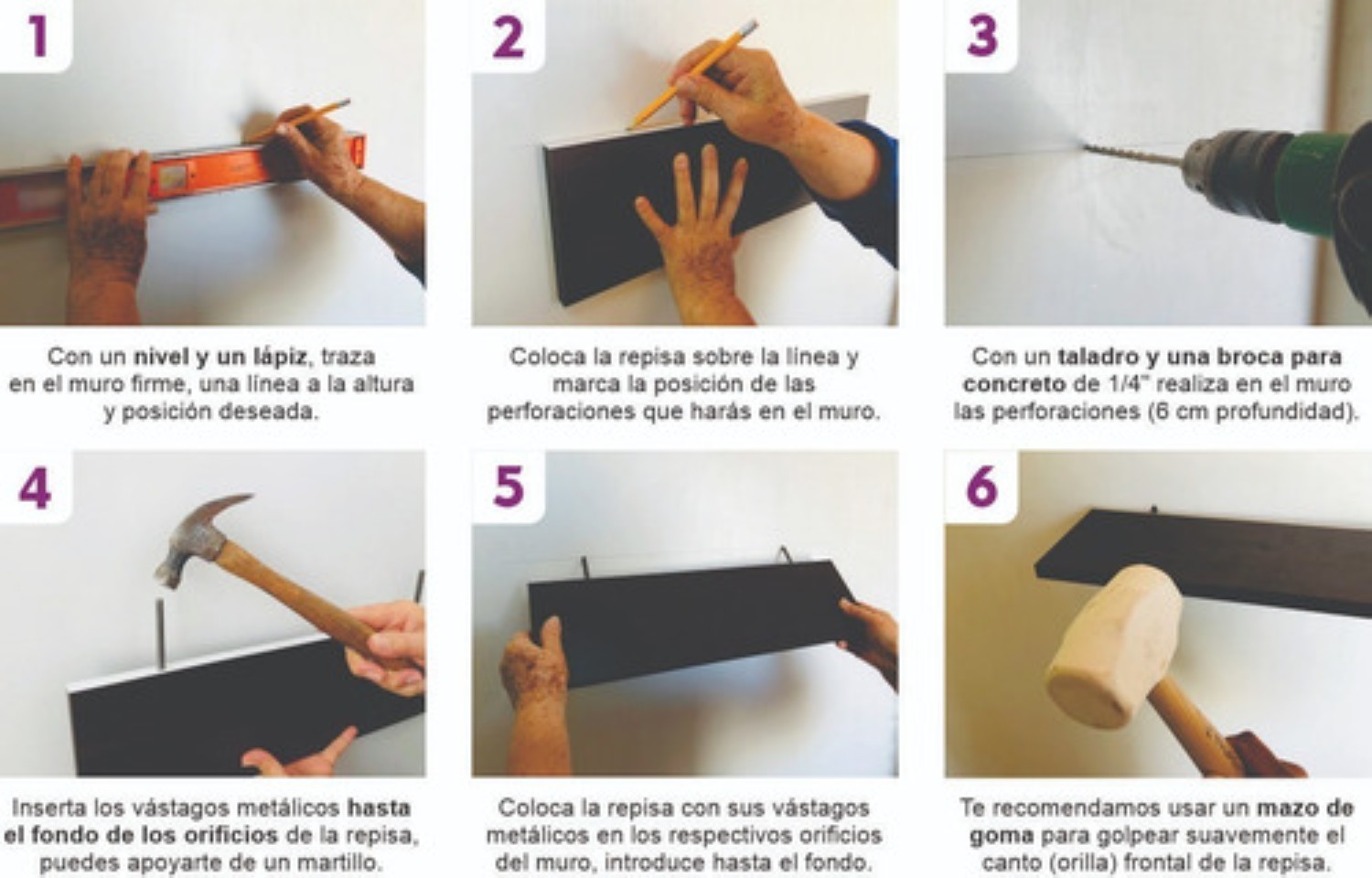 1

Con un nivel y un lápiz, traza en el muro firme, una línea a la altura y posición deseada.

2

Coloca la repisa sobre la línea y marca la posición de las perforaciones que harás en el muro.

3

Con un taladro y una broca para concreto de 1/4" realiza en el muro las perforaciones (6 cm profundidad).

4

Inserta los vástagos metálicos hasta el fondo de los orificios de la repisa, puedes apoyarte de un martillo.

5

Coloca la repisa con sus vástagos metálicos en los respectivos orificios del muro, introduce hasta el fondo.

6

Te recomendamos usar un mazo de goma para golpear suavemente el canto (orilla) frontal de la repisa.