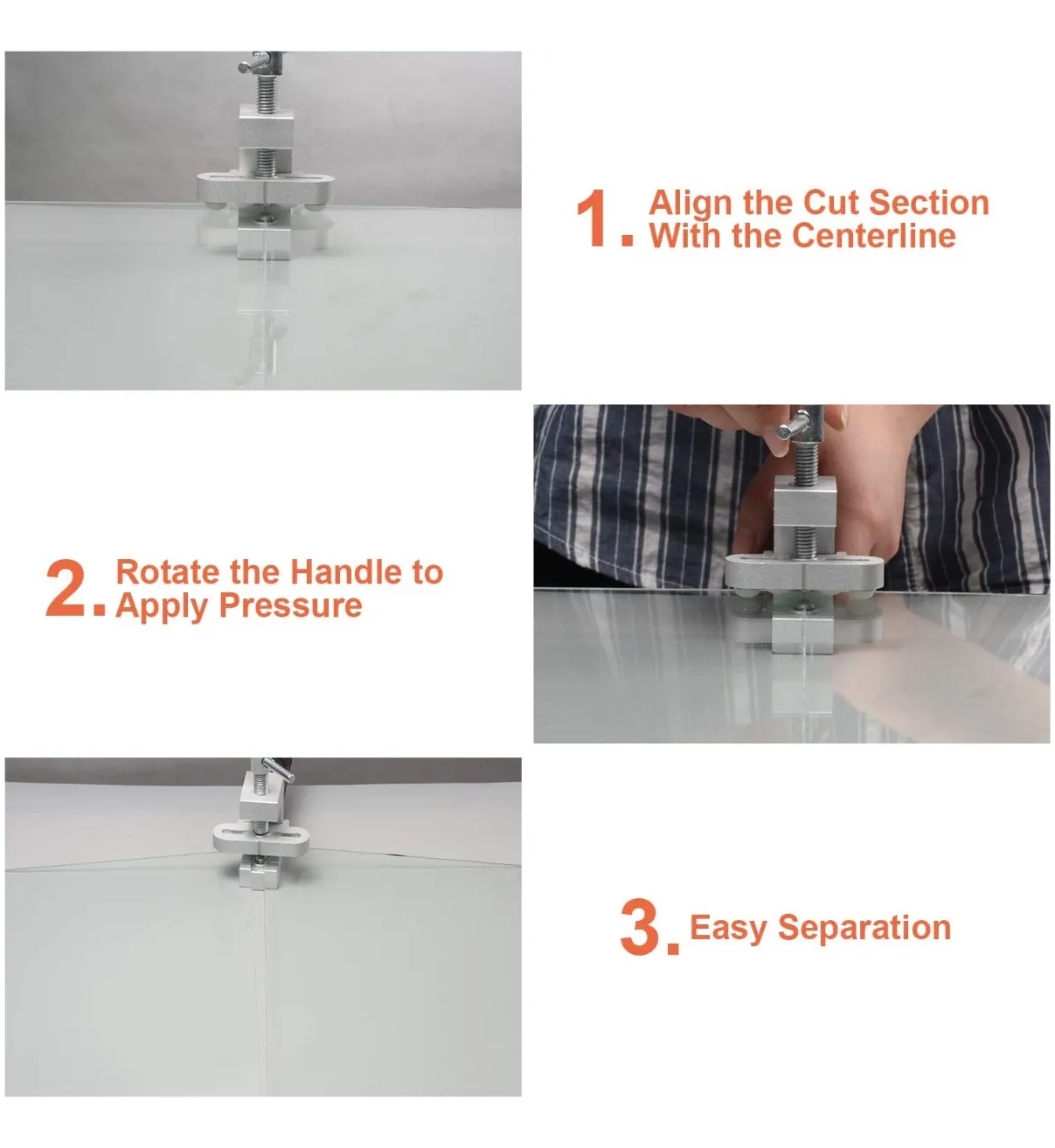 1. Align the Cut Section With the Centerline

2. Rotate the Handle to Apply Pressure

3. Easy Separation