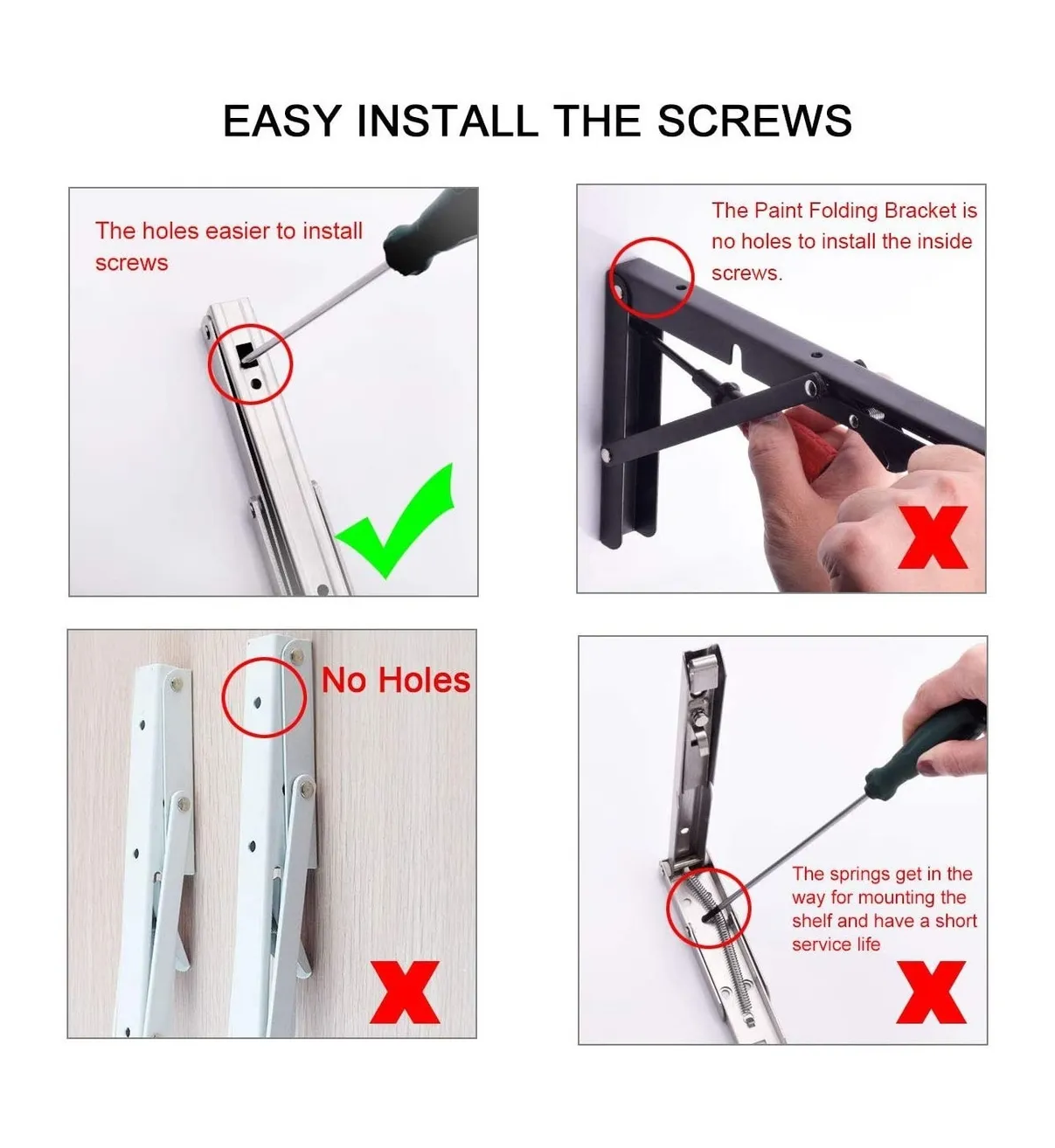 EASY INSTALL THE SCREWS

The holes easier to install screws

The Paint Folding Bracket is no holes to install the inside screws.

No Holes

The springs get in the way for mounting the shelf and have a short service life