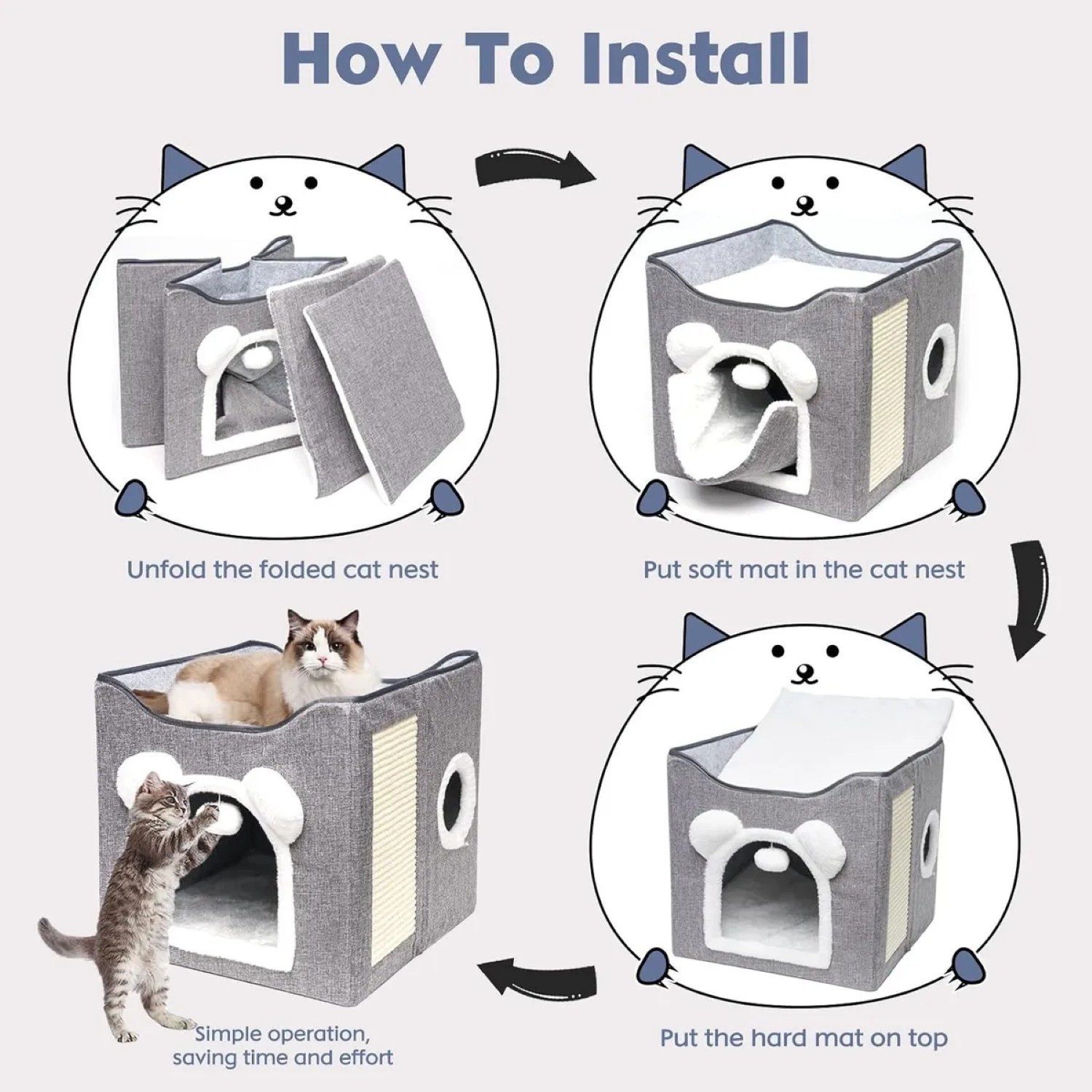 How To Install

Unfold the folded cat nest

Put soft mat in the cat nest

Put the hard mat on top

Simple operation, saving time and effort