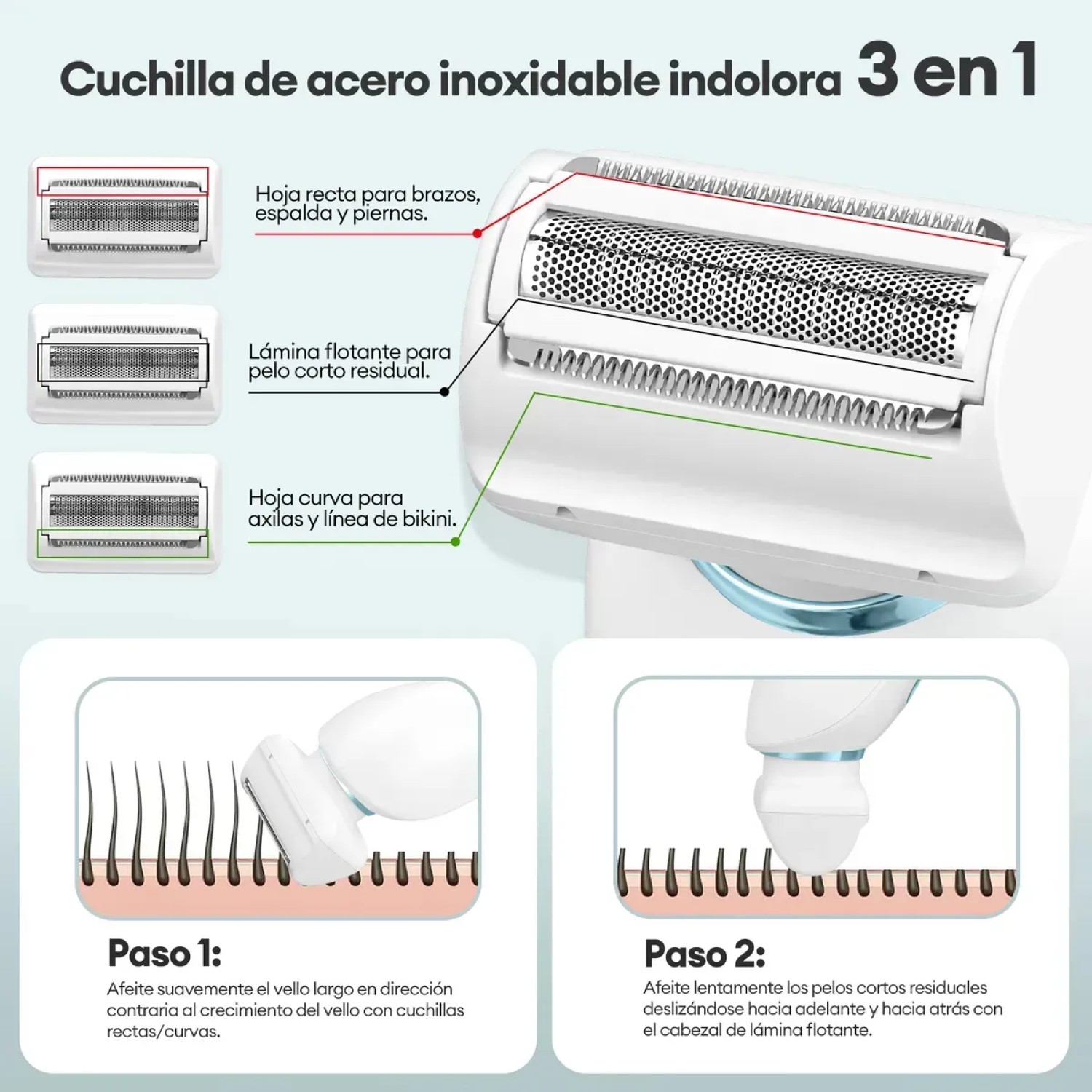 Cuchilla de acero inoxidable indolora 3 en 1

Hoja recta para brazos, espalda y piernas.

Lámina flotante para pelo corto residual.

Hoja curva para axilas y línea de bikini.

Paso 1:
Afeite suavemente el vello largo en dirección contraria al crecimiento del vello con cuchillas rectas/curvas.

Paso 2:
Afeite lentamente los pelos cortos residuales deslizándose hacia adelante y hacia atrás con el cabezal de lámina flotante.