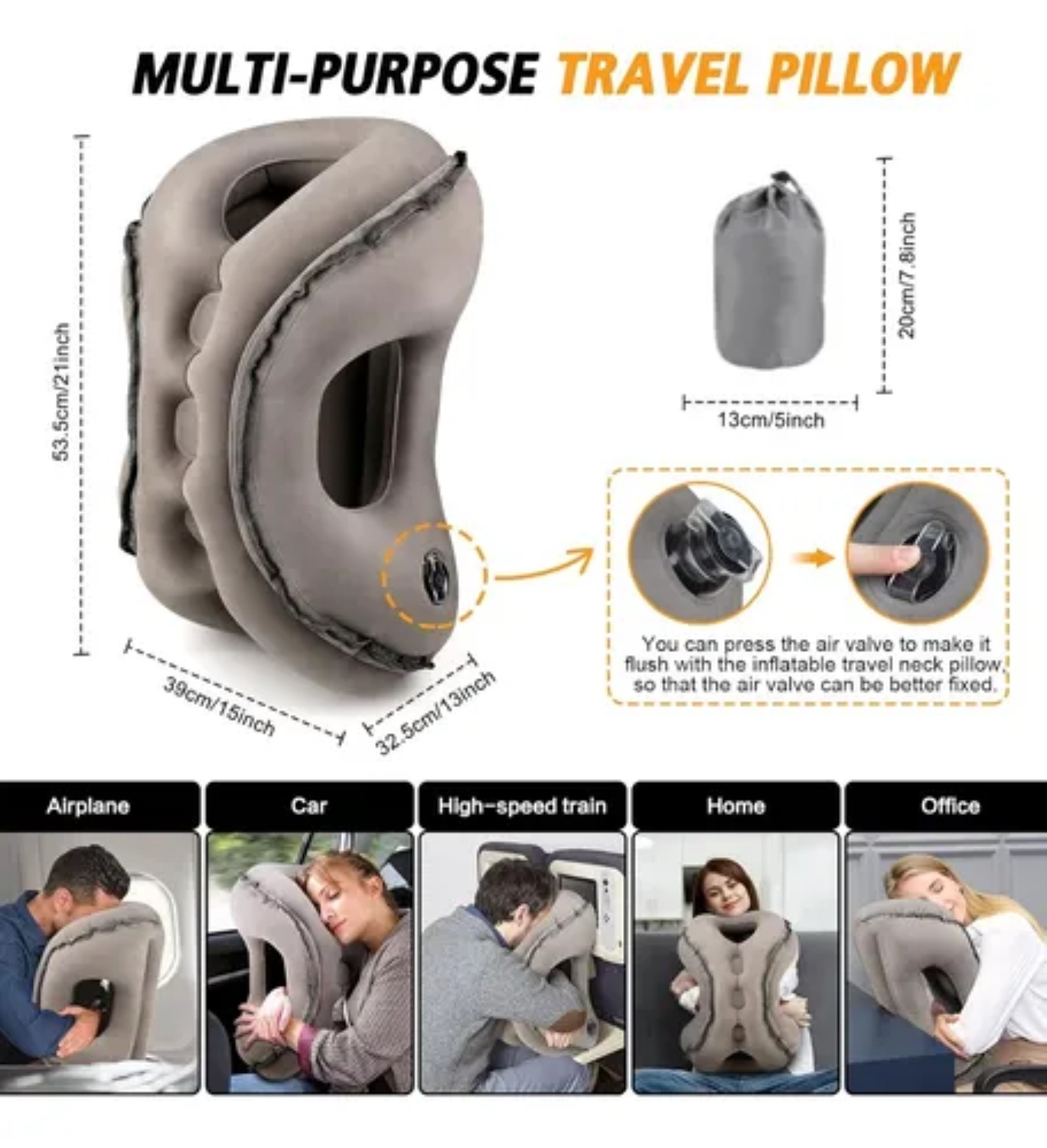 MULTI-PURPOSE TRAVEL PILLOW

53.5cm/21inch

39cm/15inch

32.5cm/13inch

20cm/7.8inch

13cm/5inch

You can press the air valve to make it flush with the inflatable travel neck pillow, so that the air valve can be better fixed.

Airplane

Car

High-speed train

Home

Office