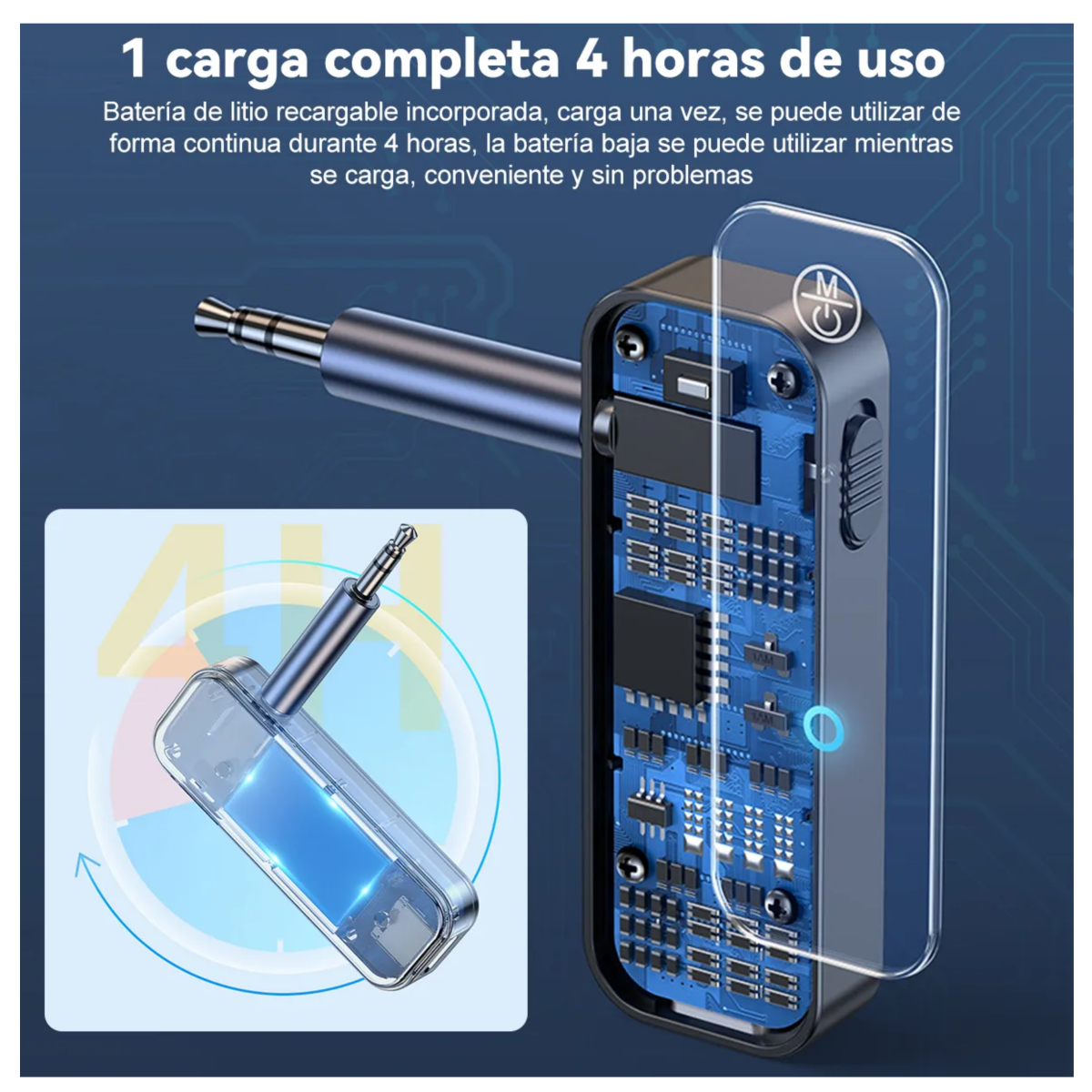 1 carga completa 4 horas de uso

Batería de litio recargable incorporada, carga una vez, se puede utilizar de forma continua durante 4 horas, la batería baja se puede utilizar mientras se carga, conveniente y sin problemas

M

4H