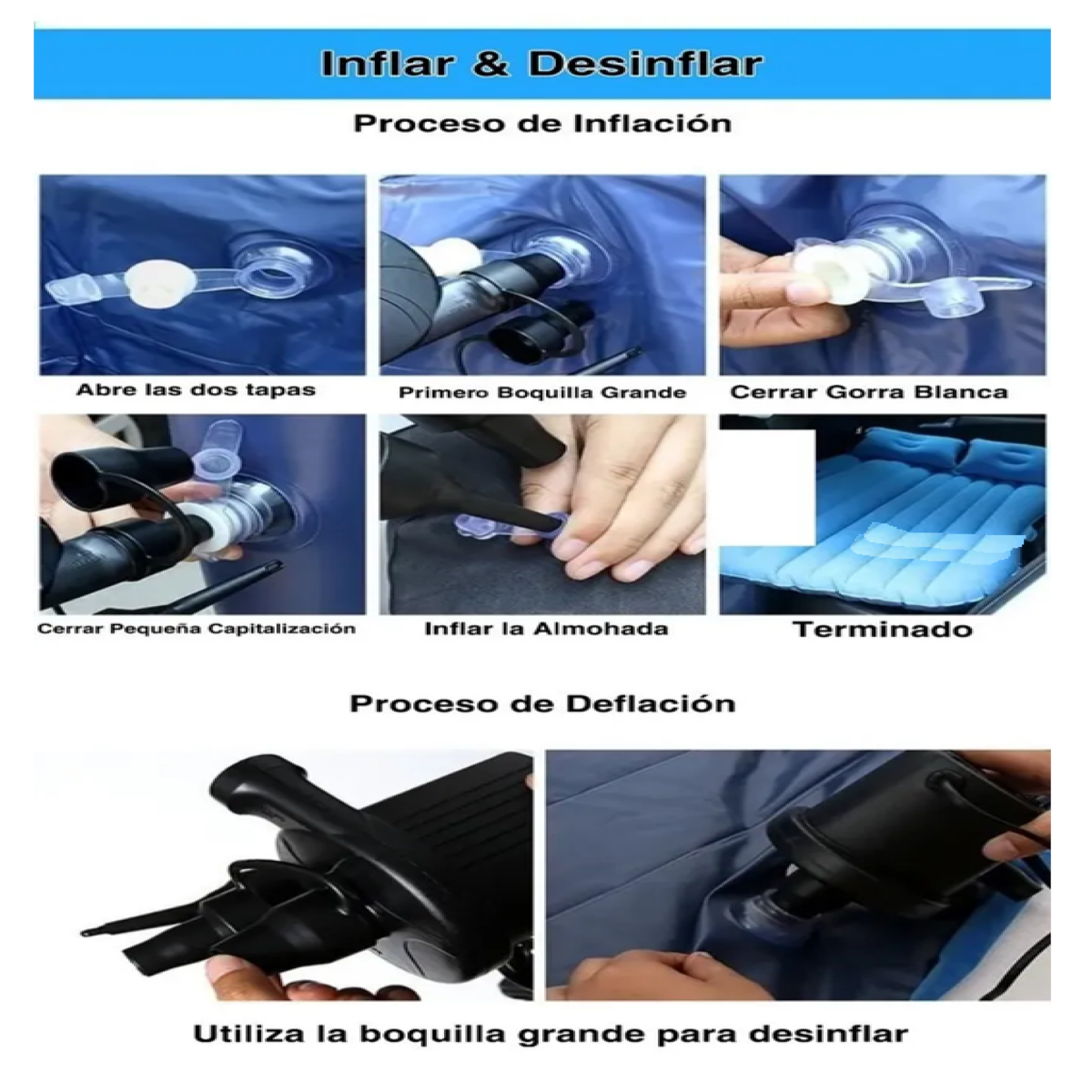 Inflar & Desinflar

Proceso de Inflación

Abre las dos tapas

Primero Boquilla Grande

Cerrar Gorra Blanca

Cerrar Pequeña Capitalización

Inflar la Almohada

Terminado

Proceso de Deflación

Utiliza la boquilla grande para desinflar