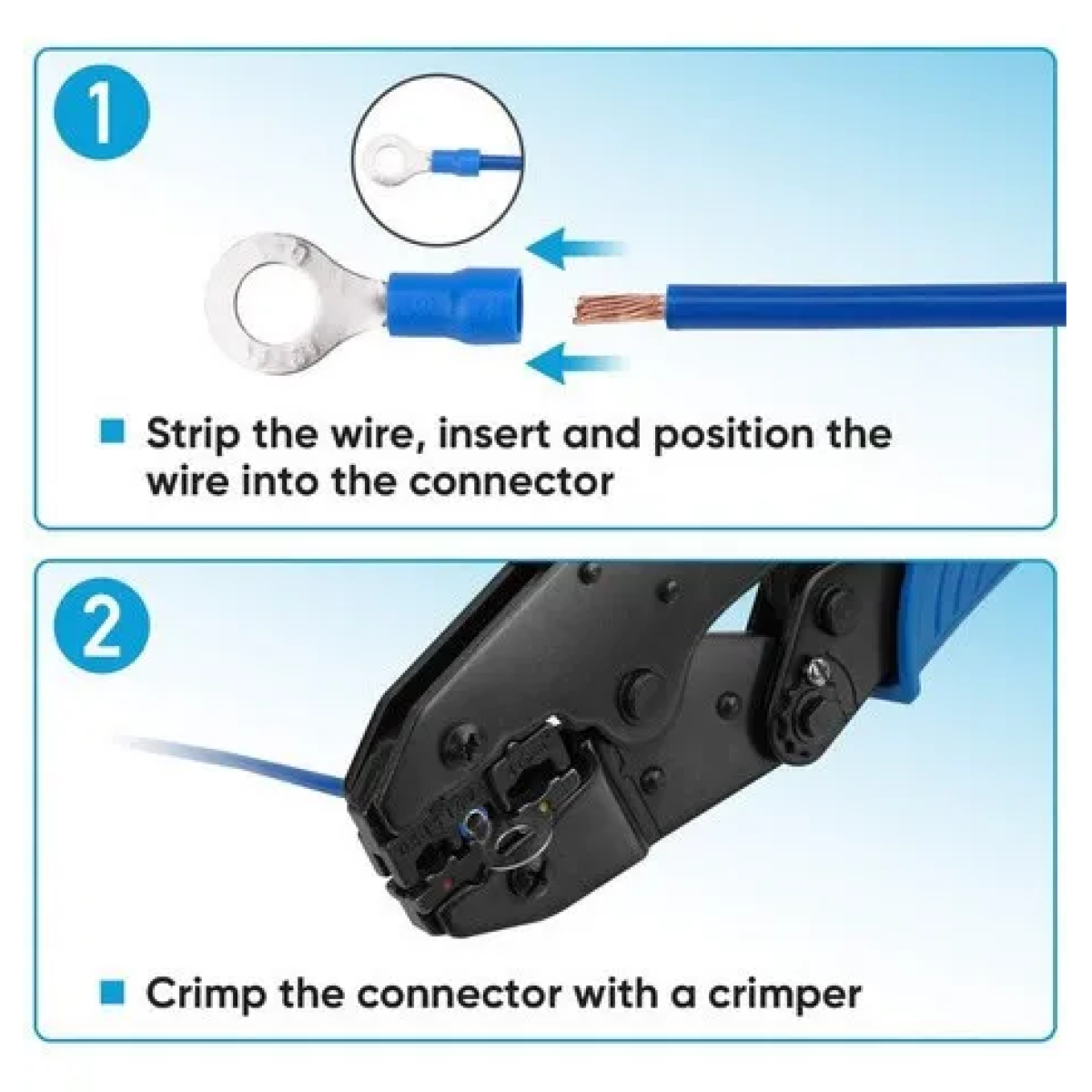 1

Strip the wire, insert and position the wire into the connector

2

Crimp the connector with a crimper