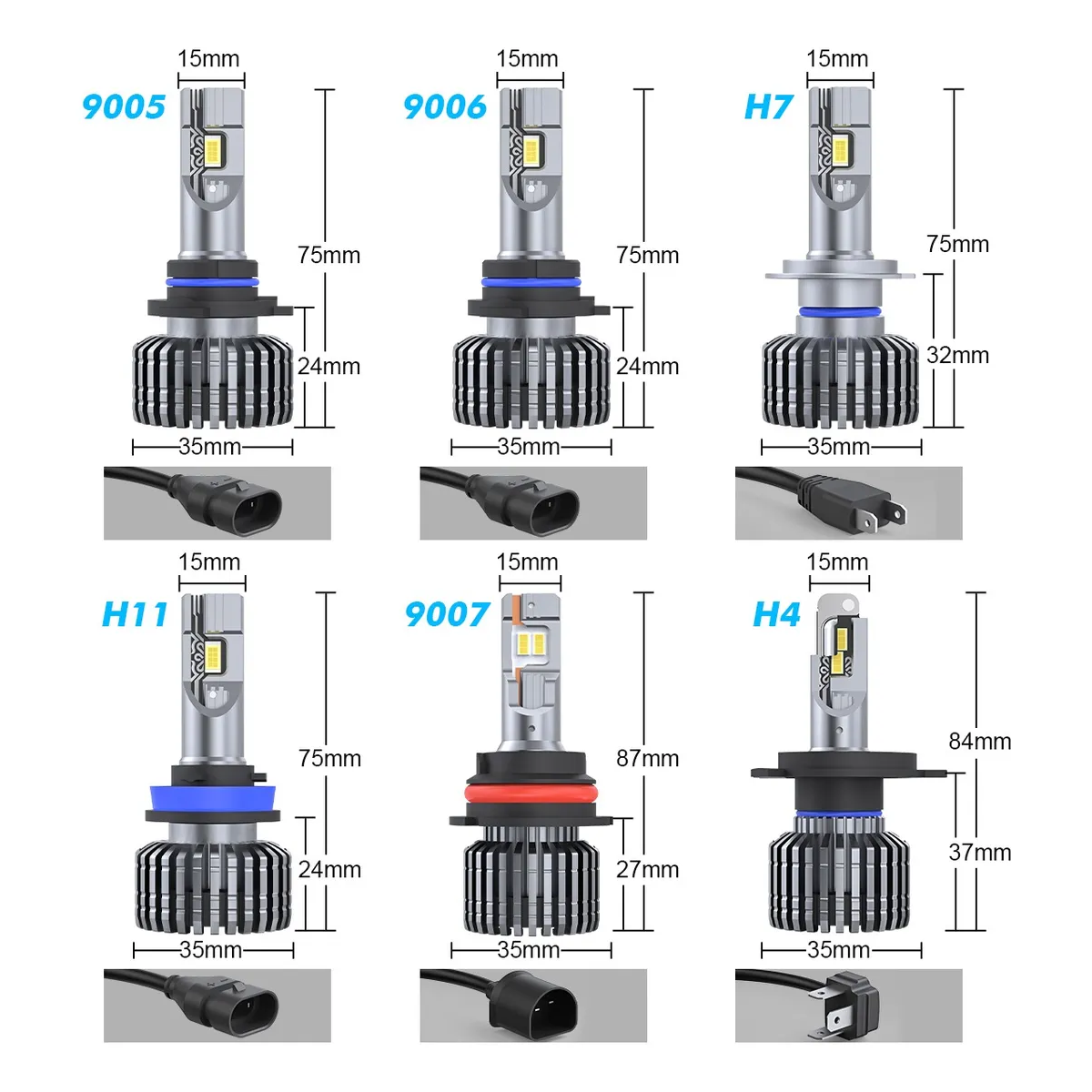 15mm
9005
75mm
24mm
35mm

15mm
9006
75mm
24mm
35mm

15mm
H7
75mm
32mm
35mm

15mm
H11
75mm
24mm
35mm

15mm
9007
87mm
27mm
35mm

15mm
H4
84mm
37mm
35mm