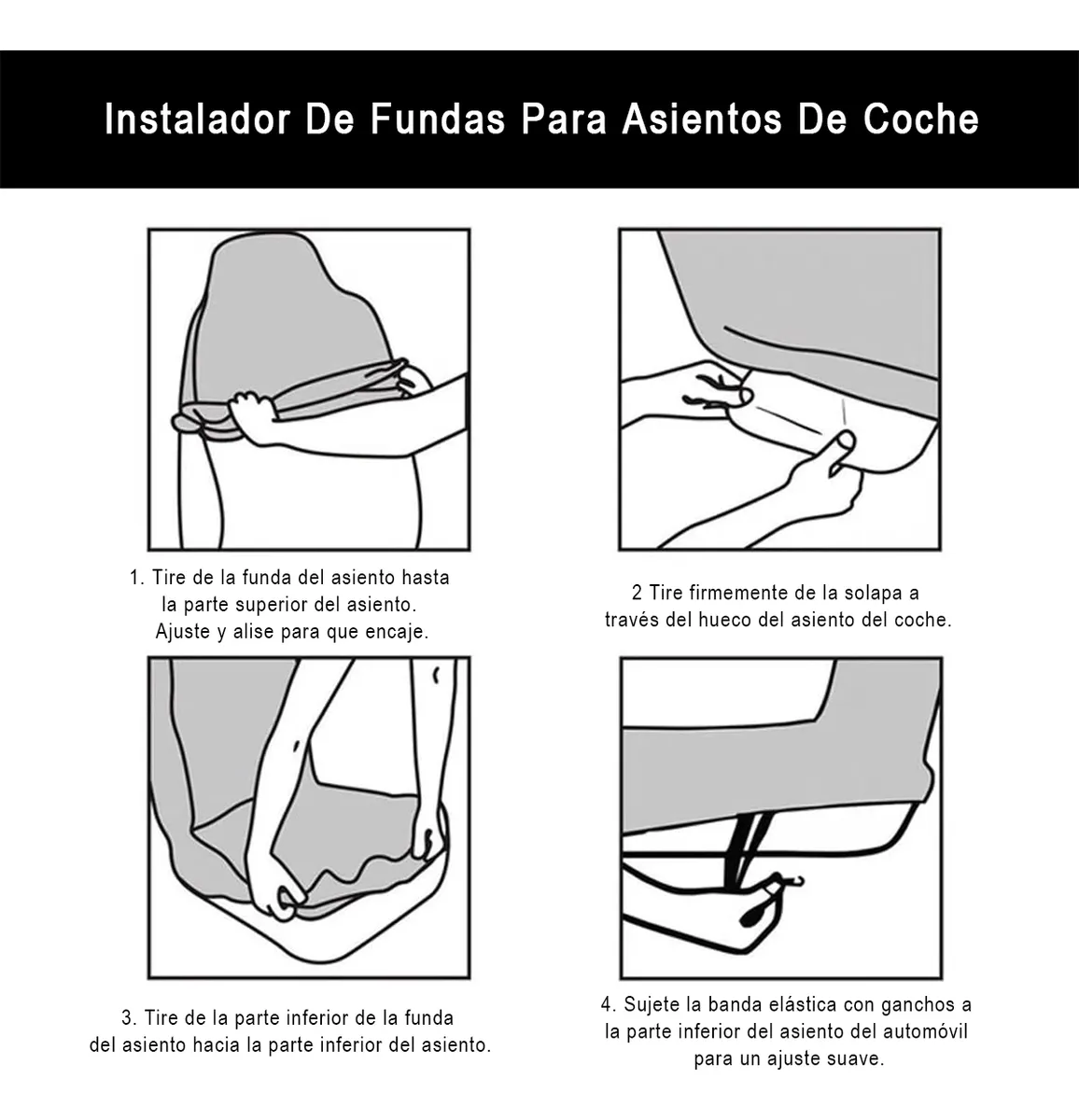 Instalador De Fundas Para Asientos De Coche

1. Tire de la funda del asiento hasta la parte superior del asiento. Ajuste y alise para que encaje.

2 Tire firmemente de la solapa a través del hueco del asiento del coche.

3. Tire de la parte inferior de la funda del asiento hacia la parte inferior del asiento.

4. Sujete la banda elástica con ganchos a la parte inferior del asiento del automóvil para un ajuste suave.