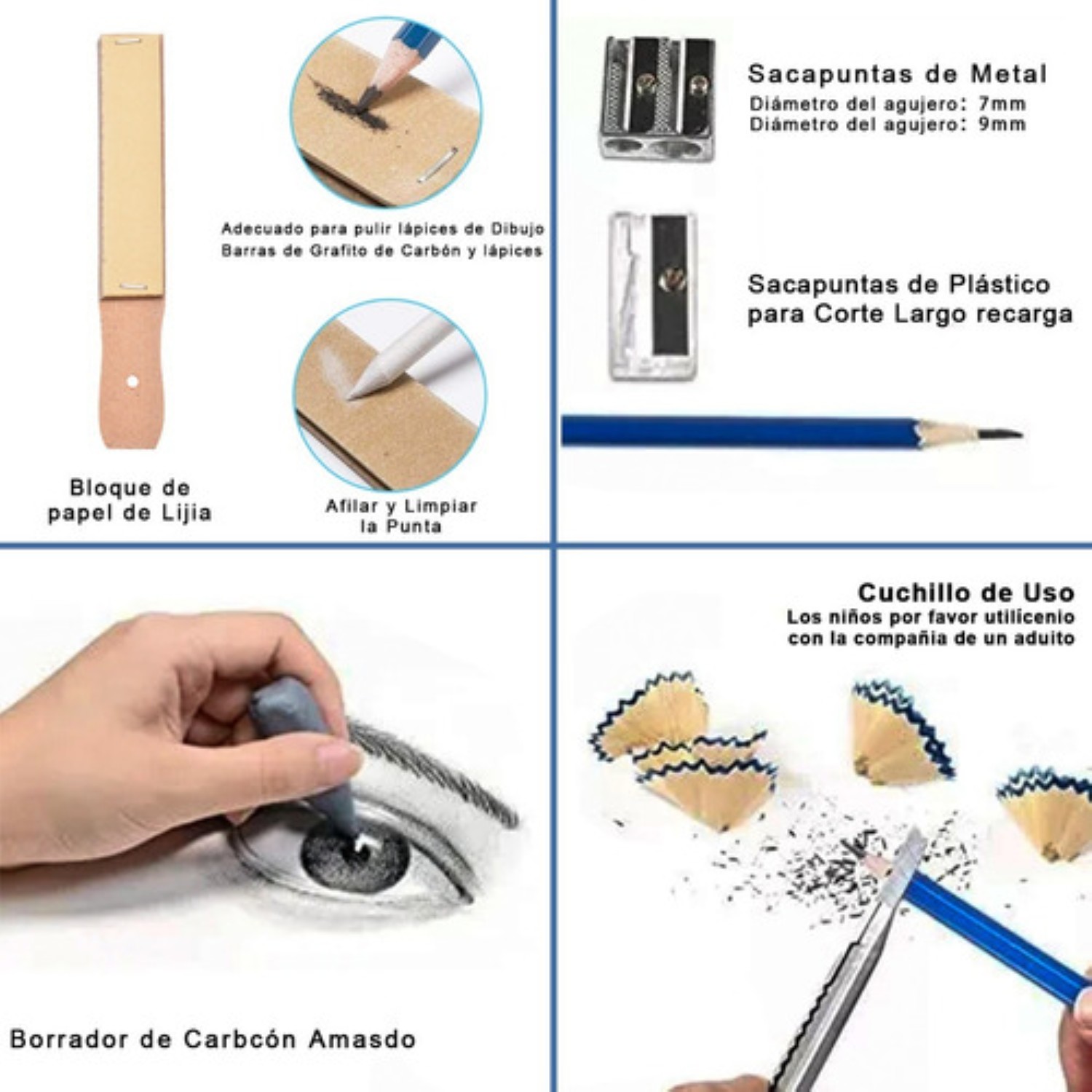 Adecuado para pulir lápices de Dibujo
Barras de Grafito de Carbón y lápices

Bloque de papel de Lijia

Afilar y Limpiar la Punta

Sacapuntas de Metal
Diámetro del agujero: 7mm
Diámetro del agujero: 9mm

Sacapuntas de Plástico para Corte Largo recarga

Borrador de Carbcón Amasdo

Cuchillo de Uso
Los niños por favor utilícenio con la compañía de un aduito