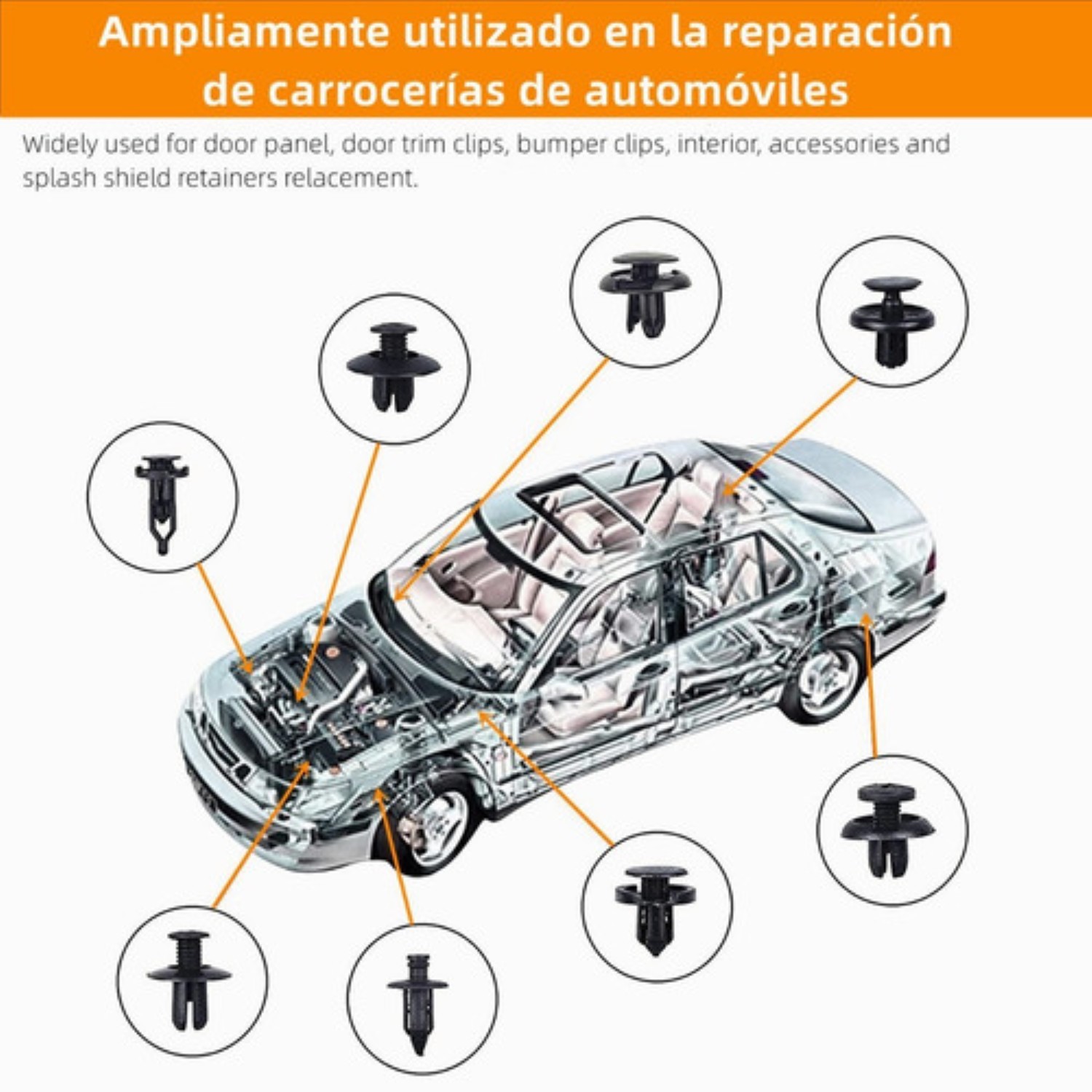 Ampliamente utilizado en la reparación de carrocerías de automóviles

Widely used for door panel, door trim clips, bumper clips, interior, accessories and splash shield retainers relacement.