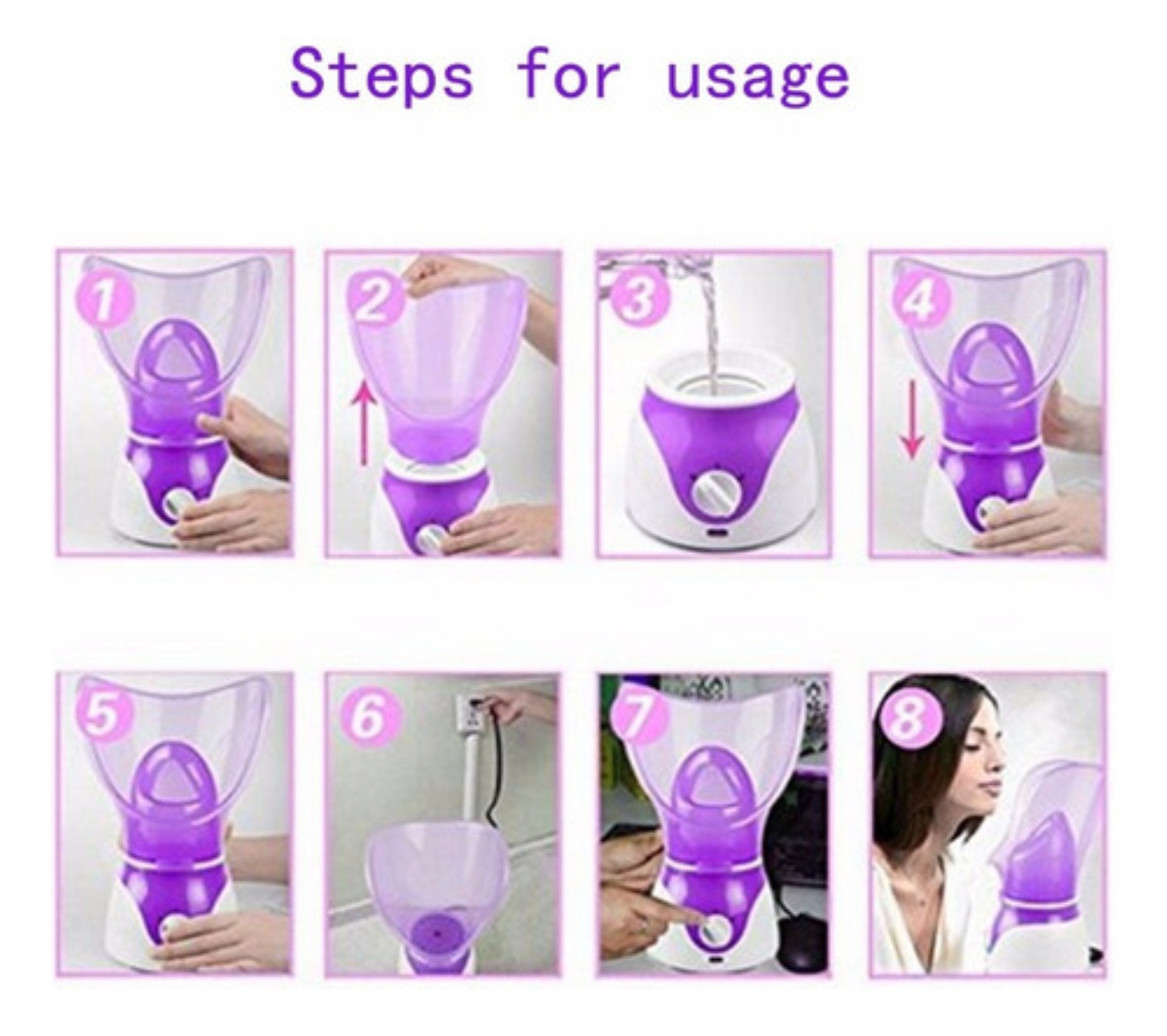 Steps for usage

1

2

3

4

5

6

7

8