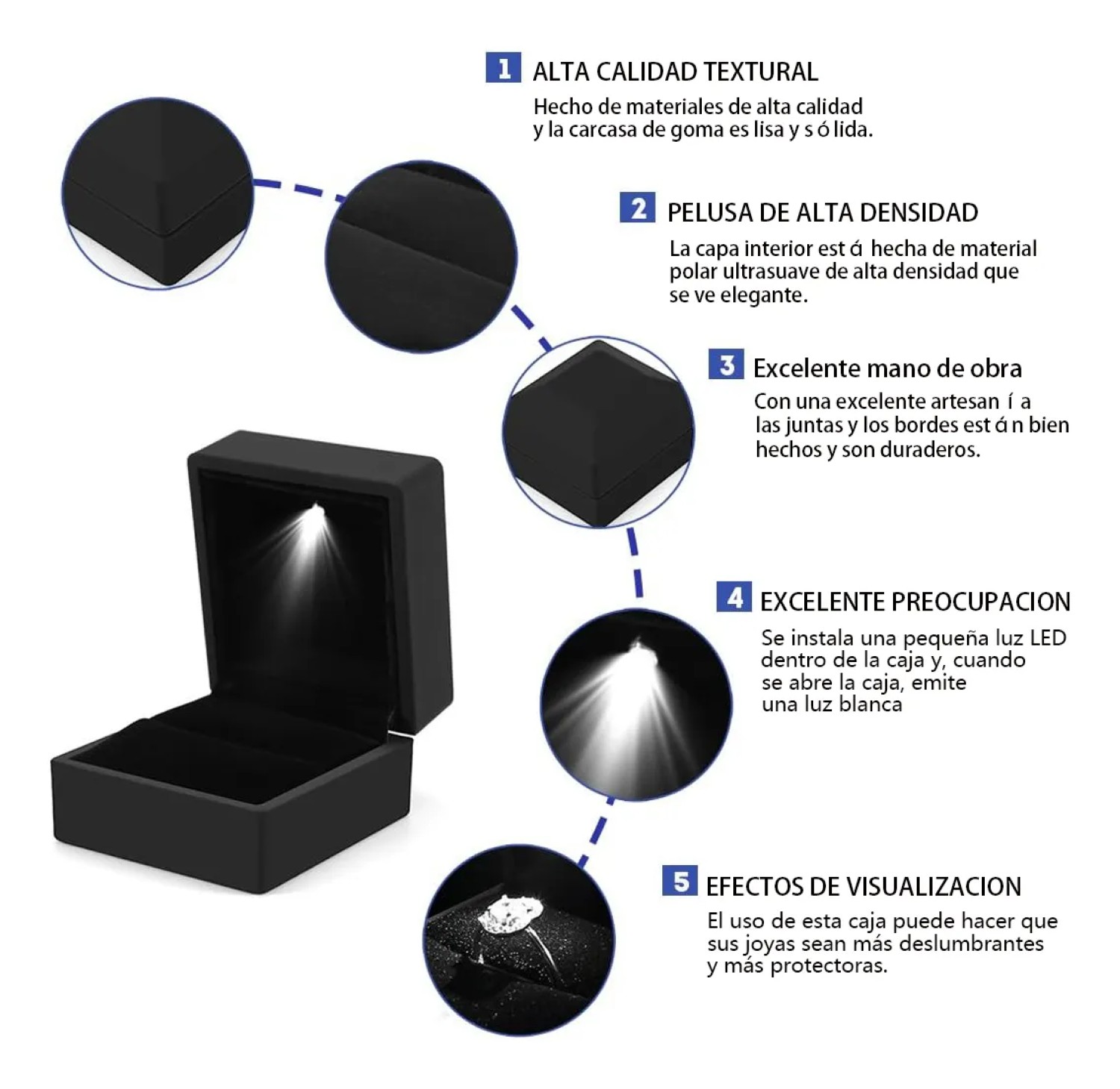 1 ALTA CALIDAD TEXTURAL
Hecho de materiales de alta calidad y la carcasa de goma es lisa y s ó lida.

2 PELUSA DE ALTA DENSIDAD
La capa interior est á hecha de material polar ultrasuave de alta densidad que se ve elegante.

3 Excelente mano de obra
Con una excelente artesan í a las juntas y los bordes est á n bien hechos y son duraderos.

4 EXCELENTE PREOCUPACION
Se instala una pequeña luz LED dentro de la caja y, cuando se abre la caja, emite una luz blanca

5 EFECTOS DE VISUALIZACION
El uso de esta caja puede hacer que sus joyas sean más deslumbrantes y más protectoras.