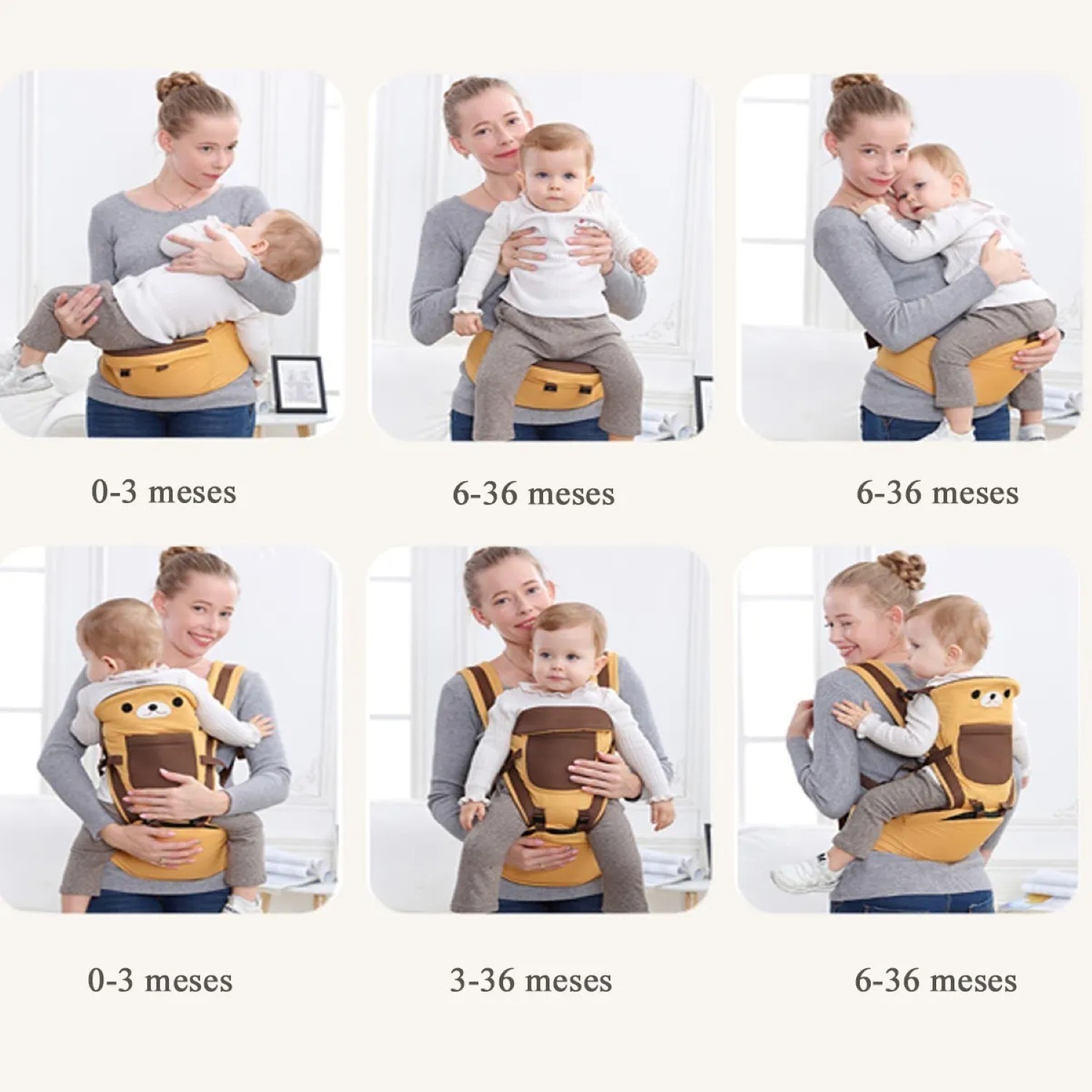 0-3 meses

6-36 meses

6-36 meses

0-3 meses

3-36 meses

6-36 meses